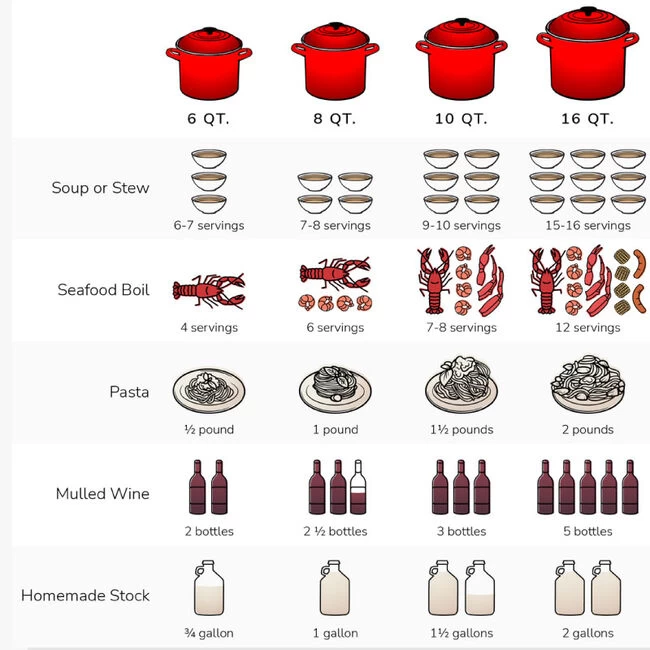 |  | 6 QT. | 8 QT. | 10 QT. | 16 QT. |
|---|---|---|---|---|
| Soup or Stew | 6-7 servings | 7-8 servings | 9-10 servings | 15-16 servings |
| Seafood Boil | 4 servings | 6 servings | 7-8 servings | 12 servings |
| Pasta | ½ pound | 1 pound | 1½ pounds | 2 pounds |
| Mulled Wine | 2 bottles | 2 ½ bottles | 3 bottles | 5 bottles |
| Homemade Stock | ¾ gallon | 1 gallon | 1½ gallons | 2 gallons |